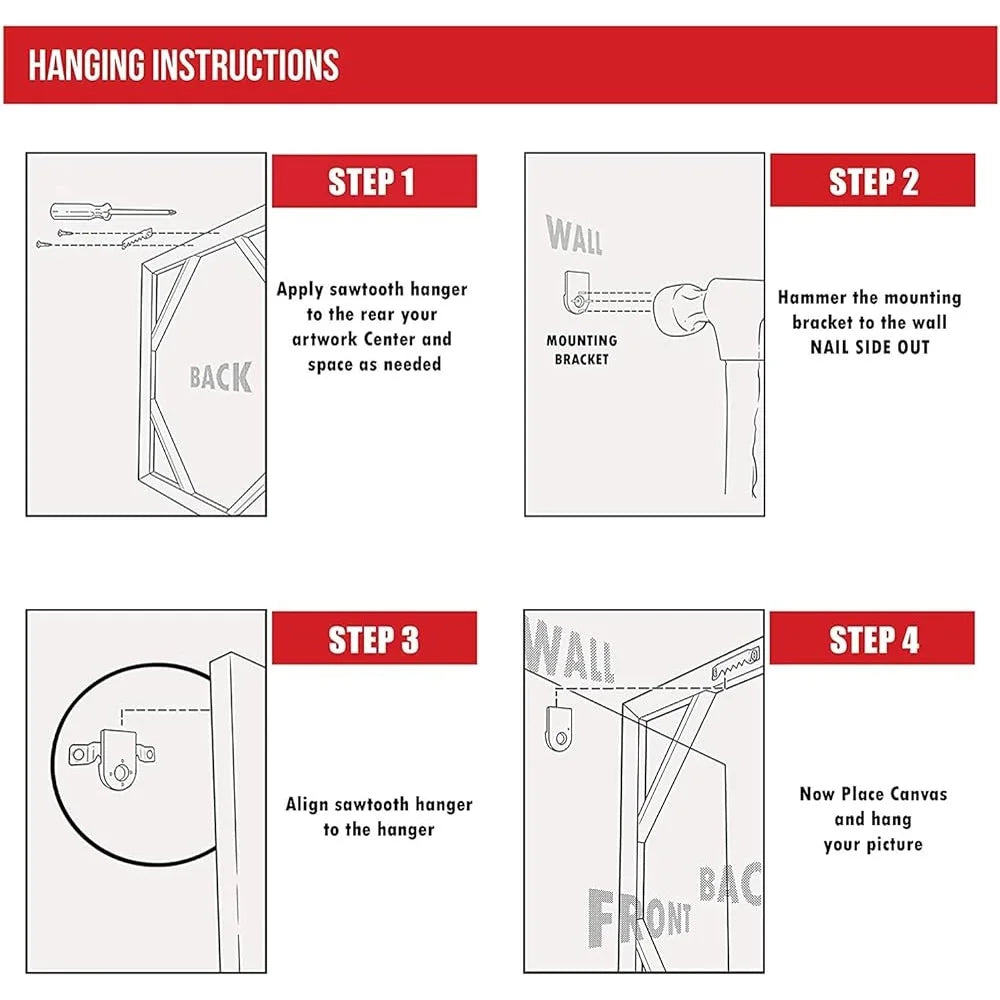 HANGING INSTRUCTIONS

BACK

STEP 1

Apply sawtooth hanger to the rear your artwork Center and space as needed

WALL

MOUNTING BRACKET

STEP 2

Hammer the mounting bracket to the wall NAIL SIDE OUT

STEP 3

Align sawtooth hanger to the hanger

WALL

FRONT

BAC

STEP 4

Now Place Canvas and hang your picture